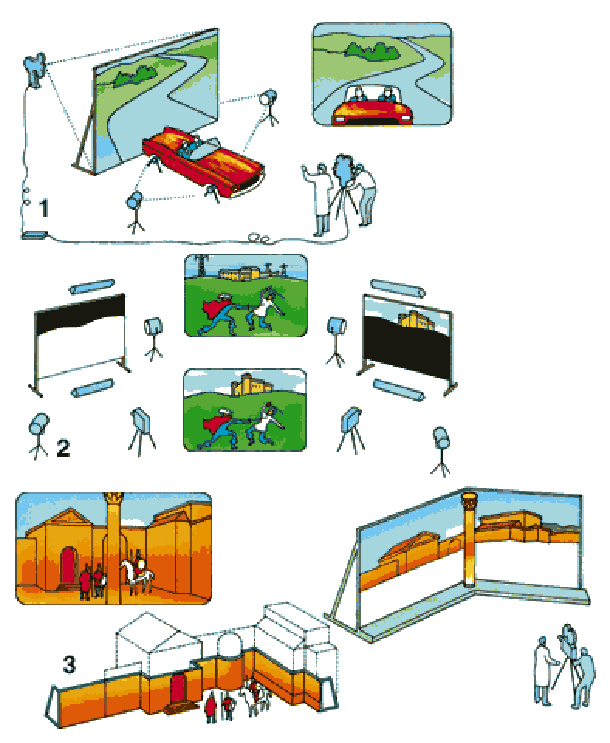 1

2

3